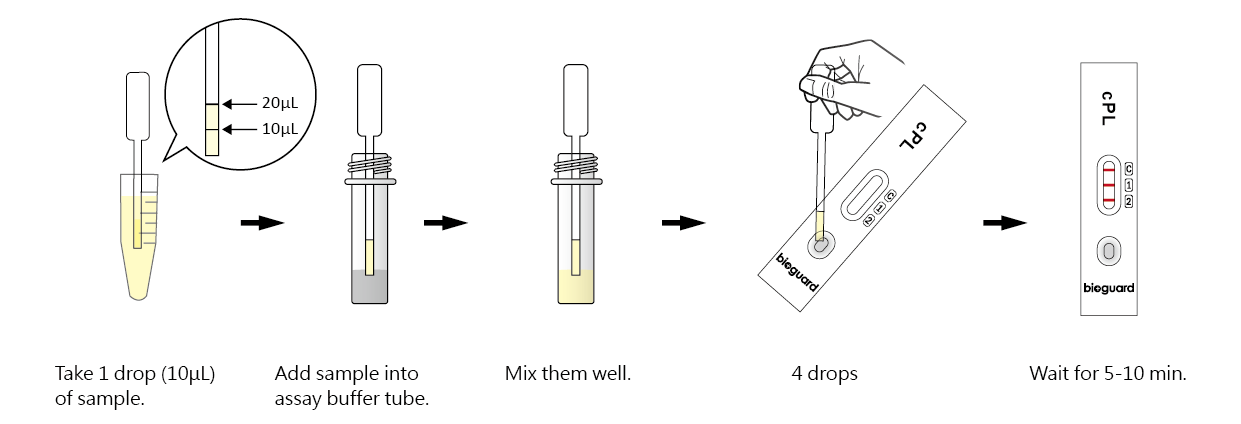 20µL
10µL

cPL
C 1 2
bioguard

cPL
C
1
2
bioguard

Take 1 drop (10µL) of sample.

Add sample into assay buffer tube.

Mix them well.

4 drops

Wait for 5-10 min.