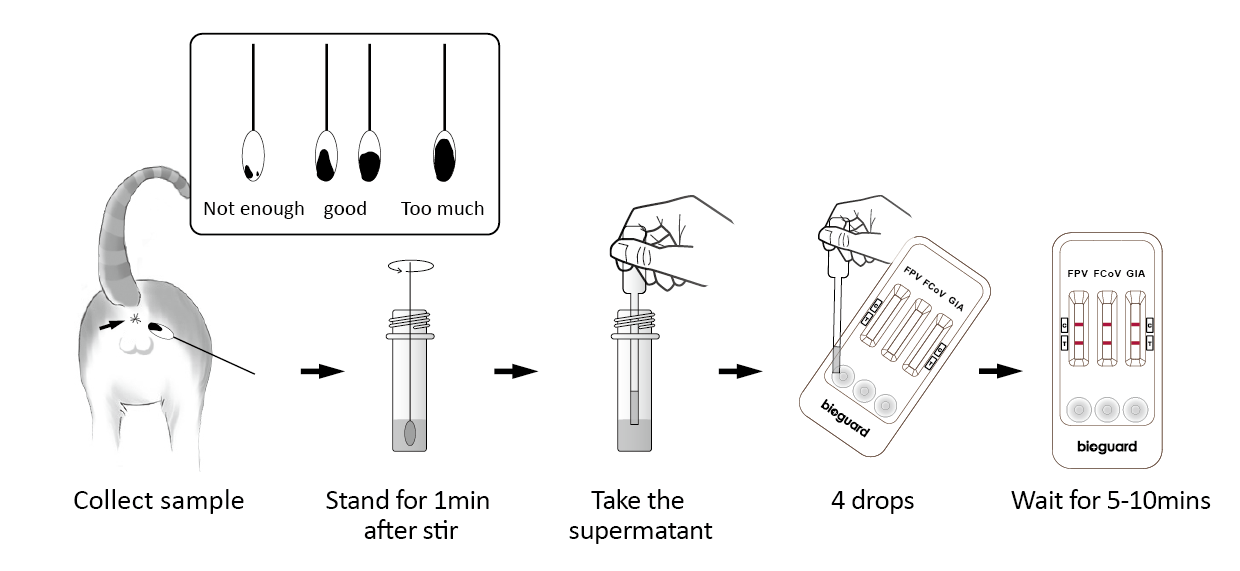 Not enough good Too much

FPV FCoV GIA

C T

C T

bioguard

FPV FCoV GIA

C T

C T

bioguard

Collect sample

Stand for 1min after stir

Take the supermatant

4 drops

Wait for 5-10mins