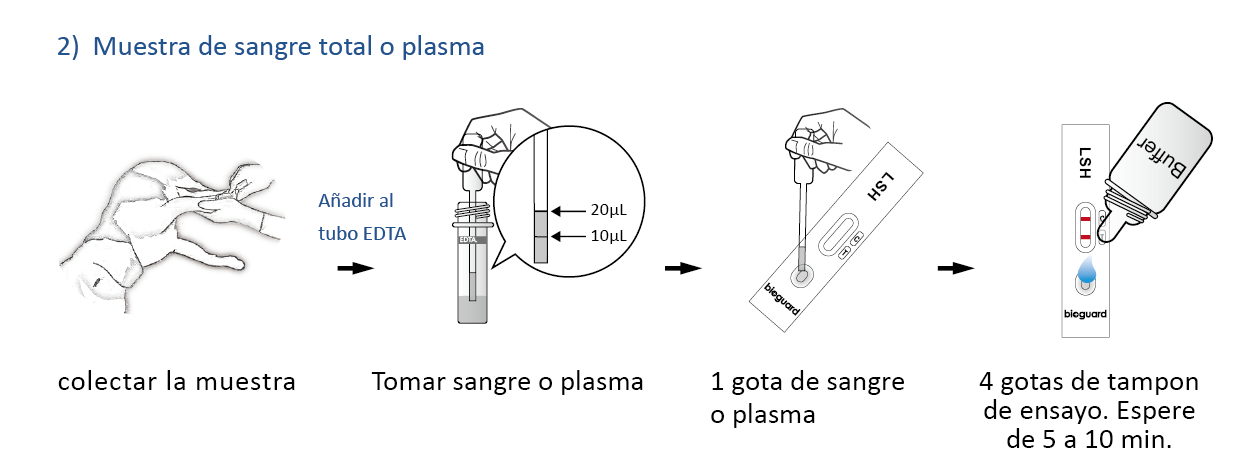 2) Muestra de sangre total o plasma

Añadir al tubo EDTA

EDTA

20μL
10μL

LSH

bioguard

LSH

Buffer

bioguard

colectar la muestra

Tomar sangre o plasma

1 gota de sangre o plasma

4 gotas de tampon de ensayo. Espere de 5 a 10 min.