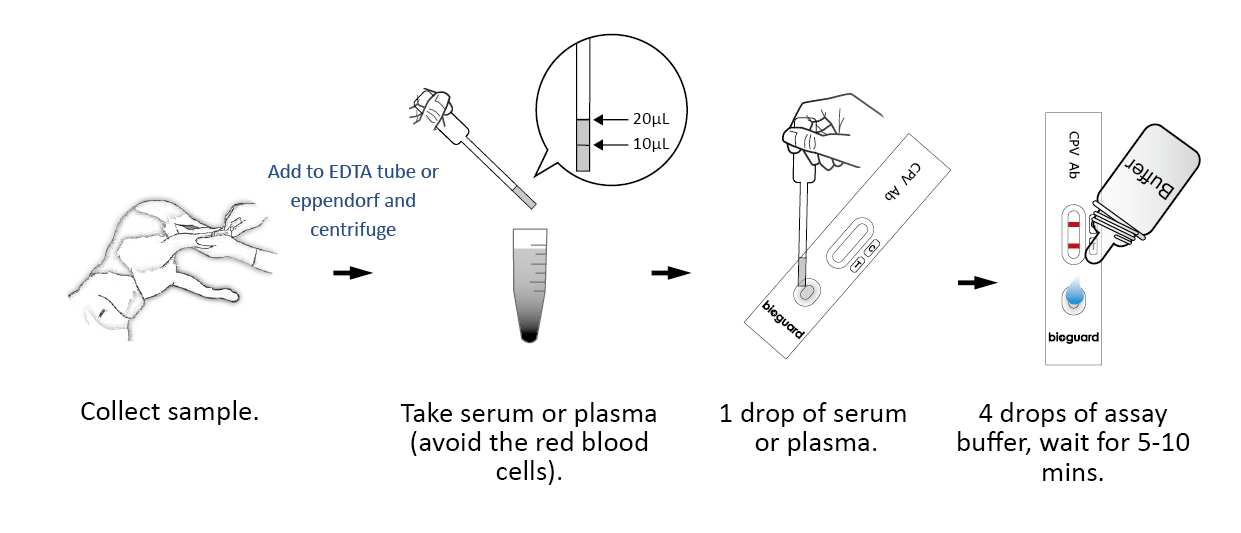 Add to EDTA tube or eppendorf and centrifuge

20μL
10μL

CPV Ab
T C
bioguard

CPV Ab
Buffer
bioguard

Collect sample.

Take serum or plasma (avoid the red blood cells).

1 drop of serum or plasma.

4 drops of assay buffer, wait for 5-10 mins.